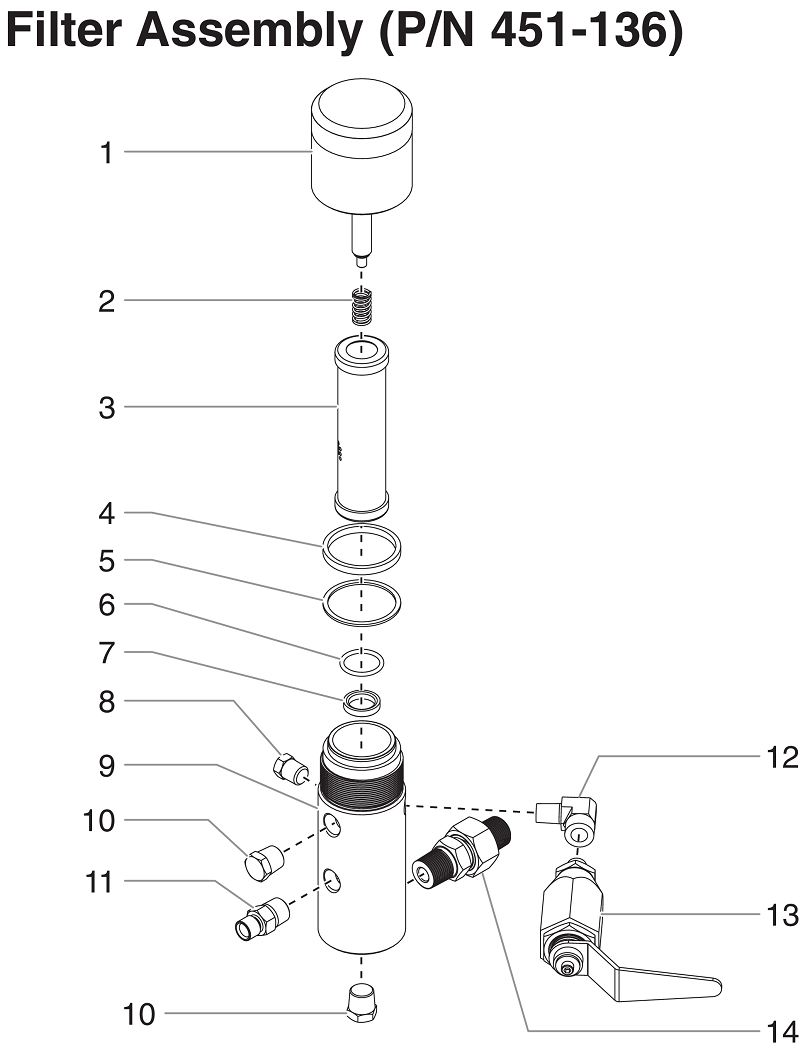 Filter Assembly (P/N 451-136)

1
2
3
4
5
6
7
8
9
10
11
10
12
13
14